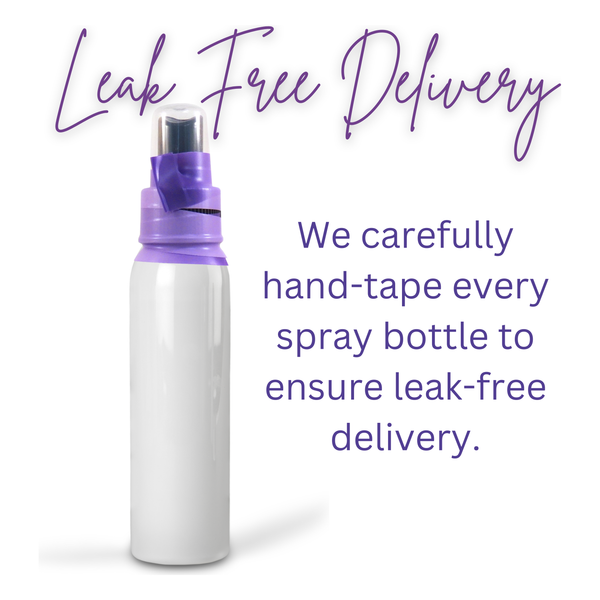 Leak Free Delivery

We carefully hand-tape every spray bottle to ensure leak-free delivery.