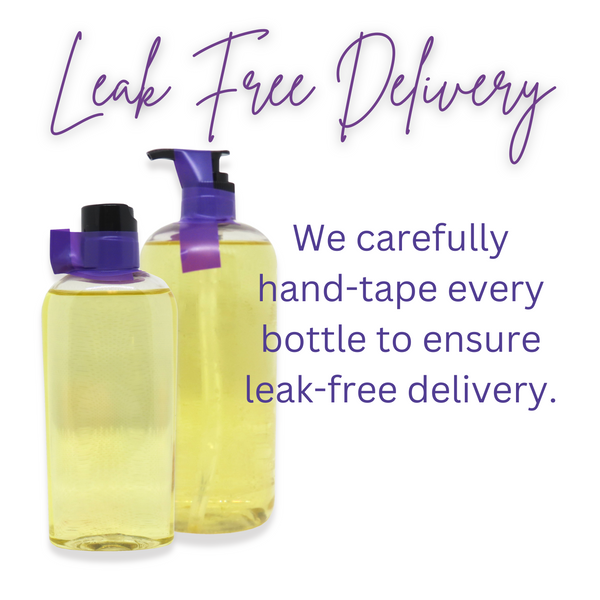 Leak Free Delivery

We carefully hand-tape every bottle to ensure leak-free delivery.