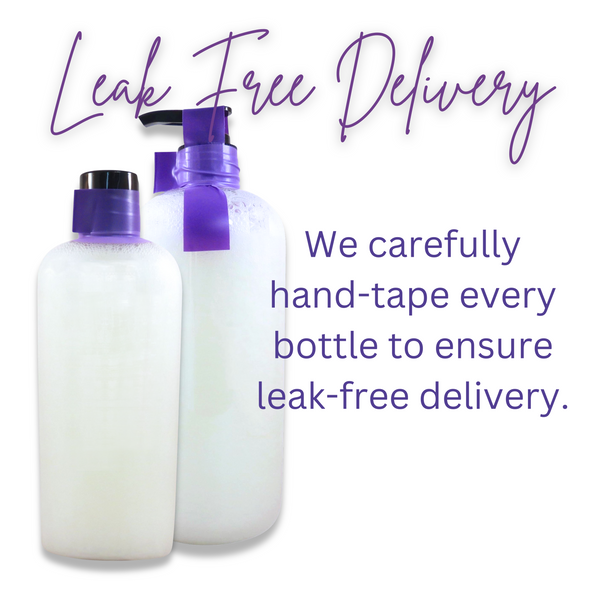 Leak Free Delivery

We carefully hand-tape every bottle to ensure leak-free delivery.