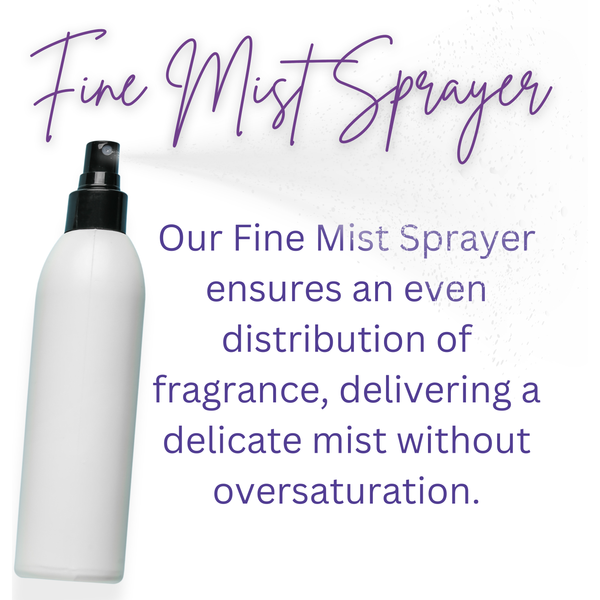 Fine Mist Sprayer

Our Fine Mist Sprayer ensures an even distribution of fragrance, delivering a delicate mist without oversaturation.